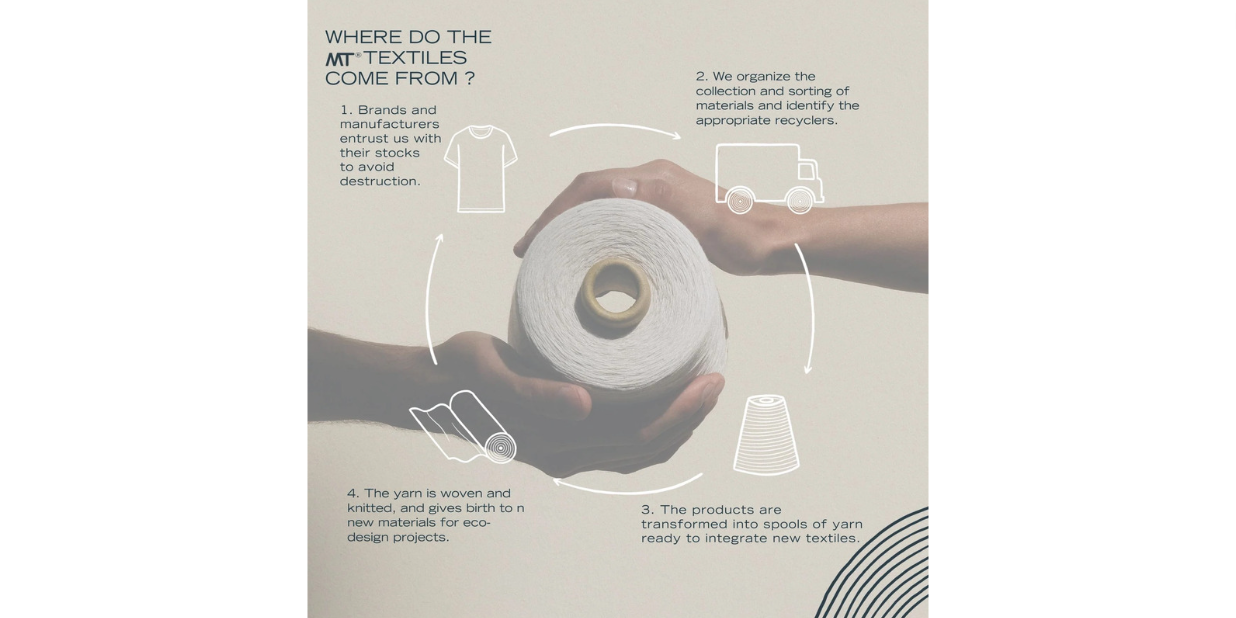 WHERE DO THE MT® TEXTILES COME FROM ?

1. Brands and manufacturers entrust us with their stocks to avoid destruction.

2. We organize the collection and sorting of materials and identify the appropriate recyclers.

3. The products are transformed into spools of yarn ready to integrate new textiles.

4. The yarn is woven and knitted, and gives birth to n new materials for eco-design projects.